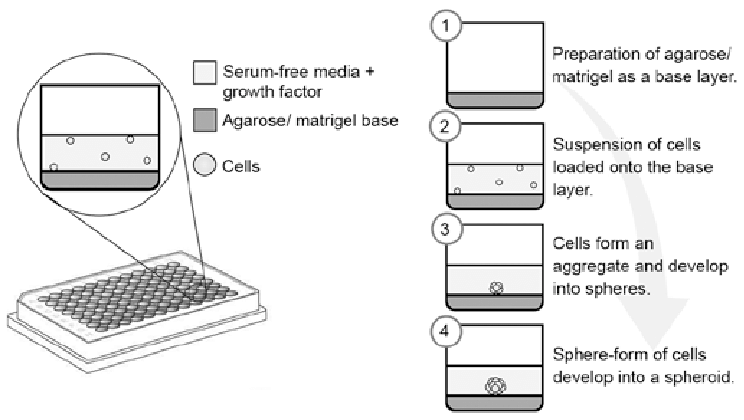 Serum-free media + growth factor

Agarose/ matrigel base

Cells

1

Preparation of agarose/ matrigel as a base layer.

2

Suspension of cells loaded onto the base layer.

3

Cells form an aggregate and develop into spheres.

4

Sphere-form of cells develop into a spheroid.